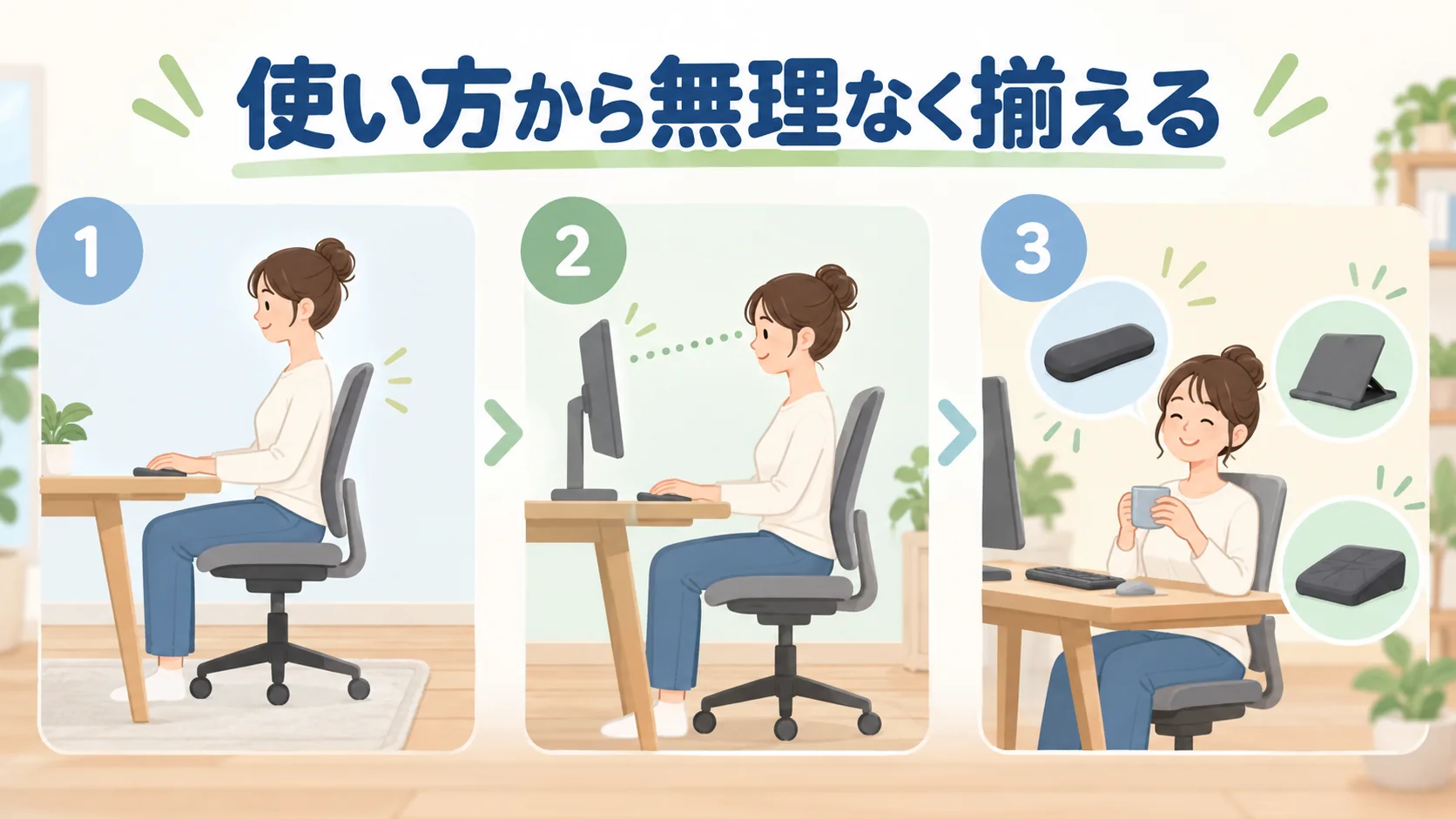 使い方から無理なく揃える

1

2

3